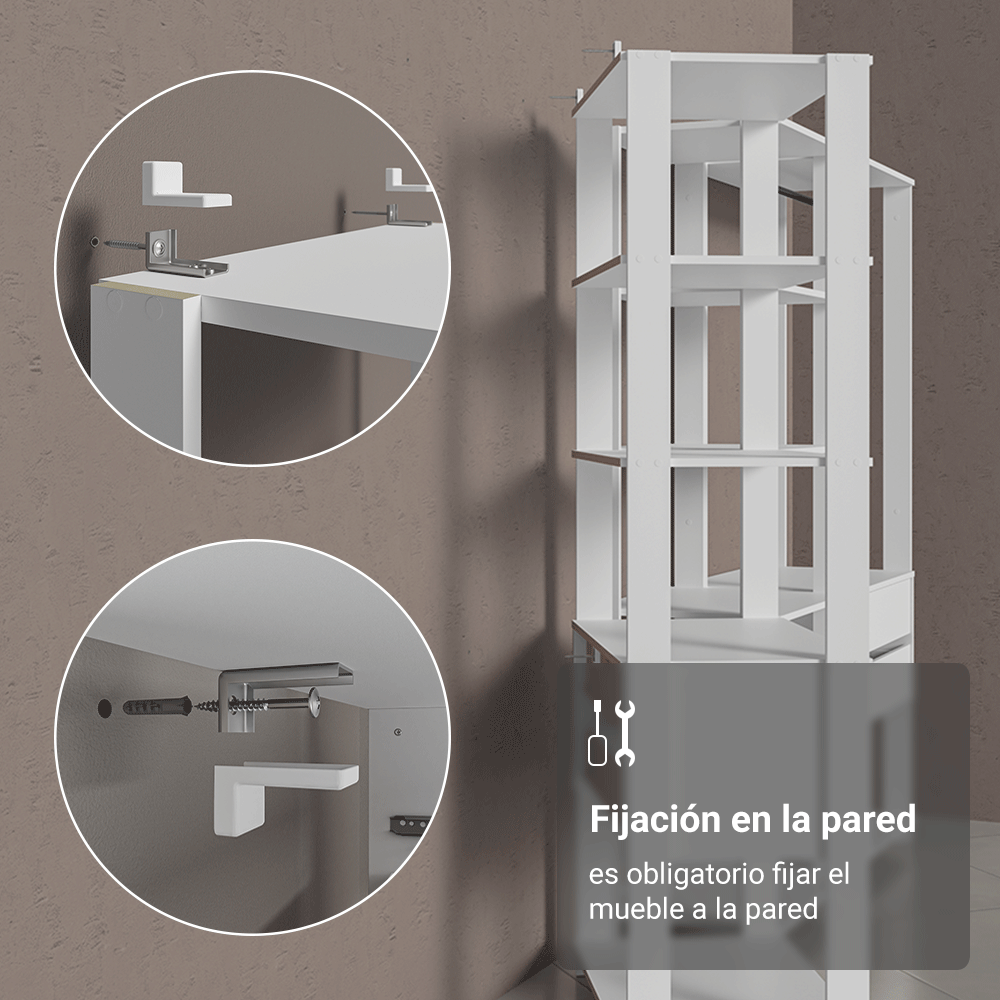 Fijación en la pared

es obligatorio fijar el mueble a la pared