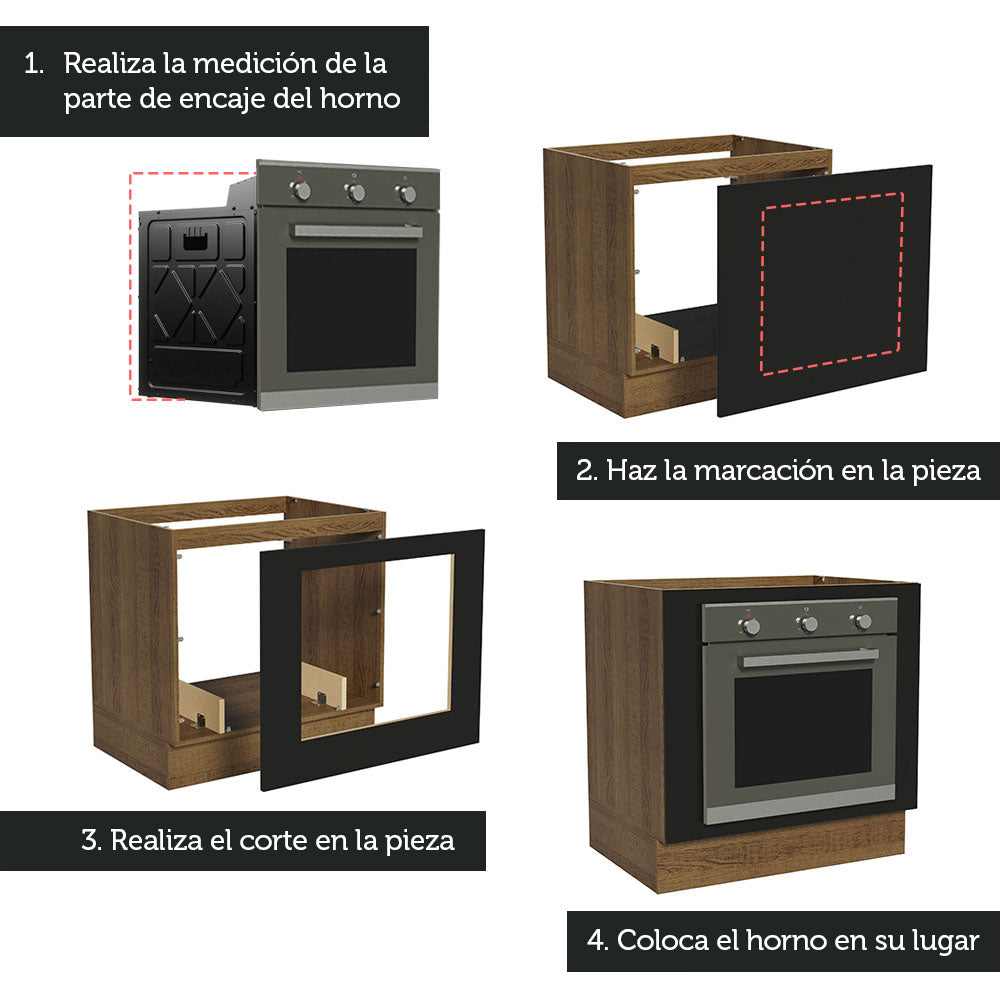 1. Realiza la medición de la parte de encaje del horno

2. Haz la marcación en la pieza

3. Realiza el corte en la pieza

4. Coloca el horno en su lugar