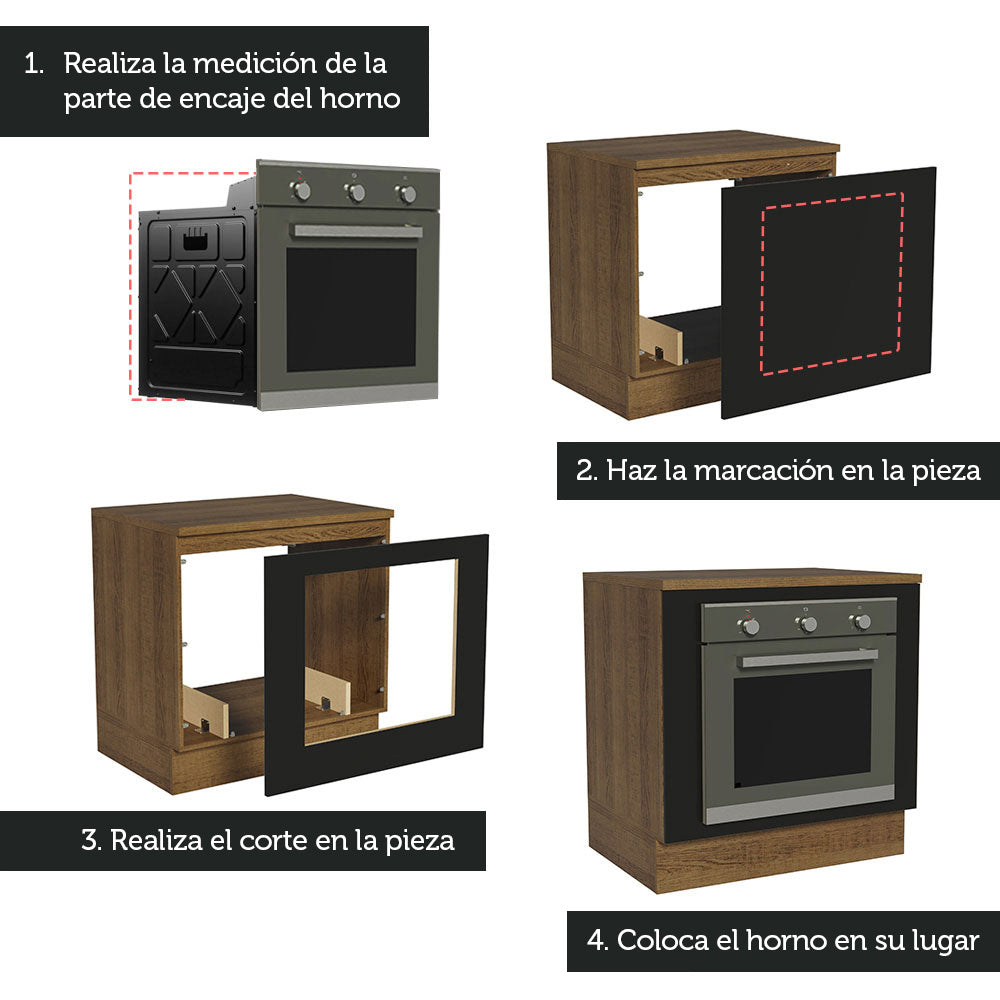 1. Realiza la medición de la parte de encaje del horno

2. Haz la marcación en la pieza

3. Realiza el corte en la pieza

4. Coloca el horno en su lugar