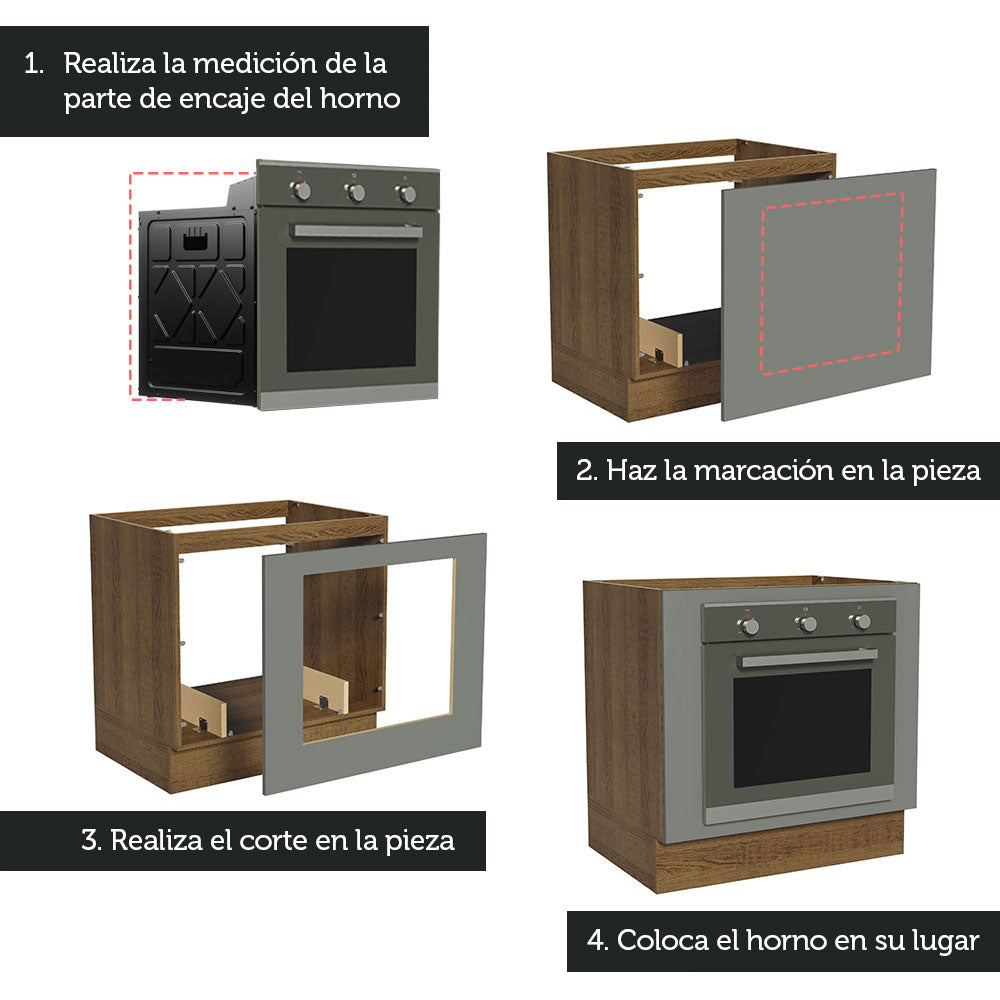 1. Realiza la medición de la parte de encaje del horno

2. Haz la marcación en la pieza

3. Realiza el corte en la pieza

4. Coloca el horno en su lugar