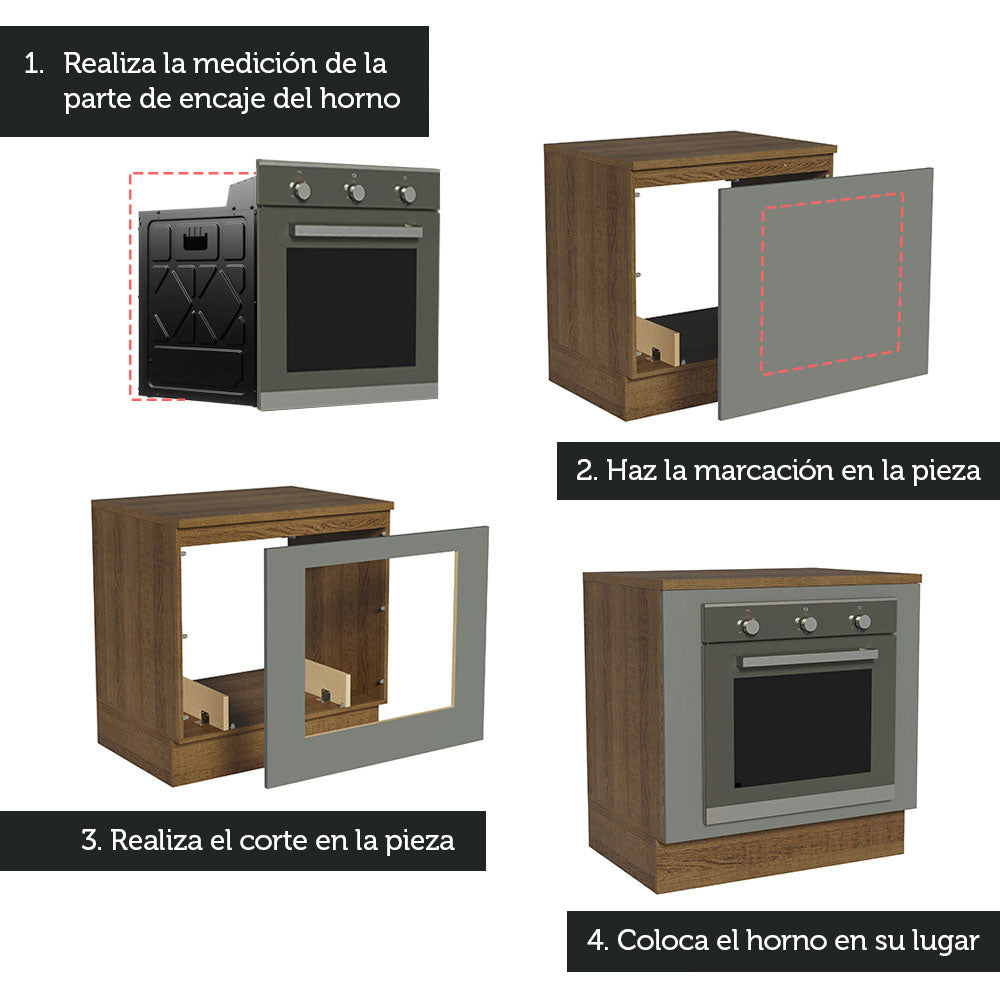 1. Realiza la medición de la parte de encaje del horno

2. Haz la marcación en la pieza

3. Realiza el corte en la pieza

4. Coloca el horno en su lugar