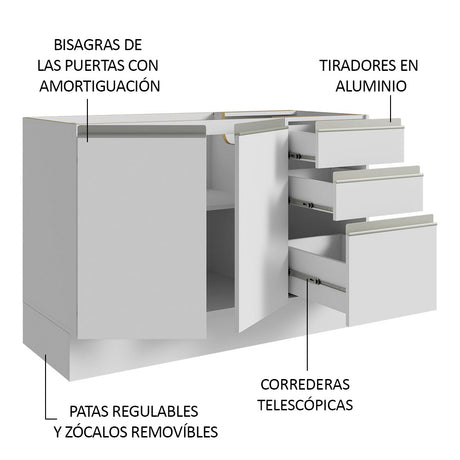 BISAGRAS DE LAS PUERTAS CON AMORTIGUACIÓN

TIRADORES EN ALUMINIO

CORREDERAS TELESCÓPICAS

PATAS REGULABLES Y ZÓCALOS REMOVÍBLES