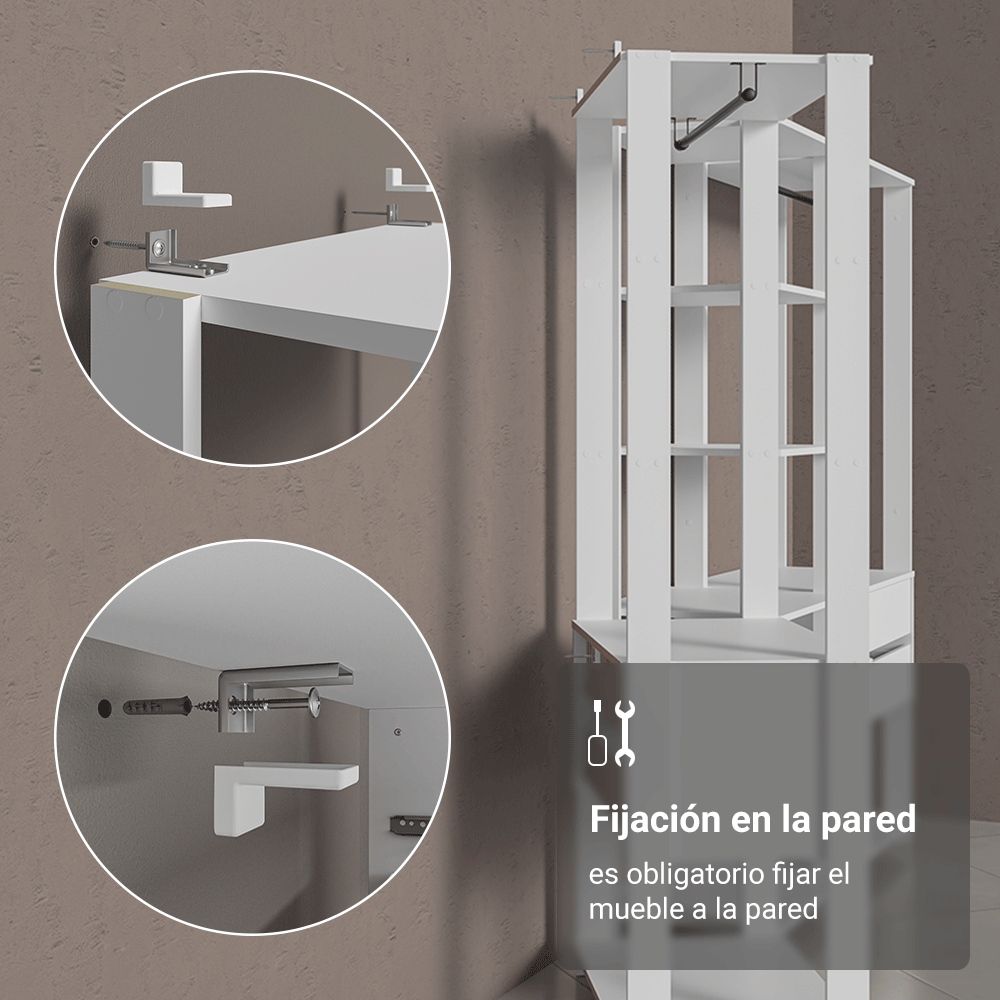 Fijación en la pared

es obligatorio fijar el mueble a la pared