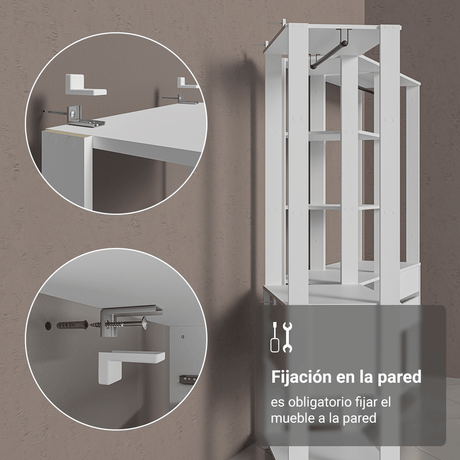 Fijación en la pared

es obligatorio fijar el mueble a la pared