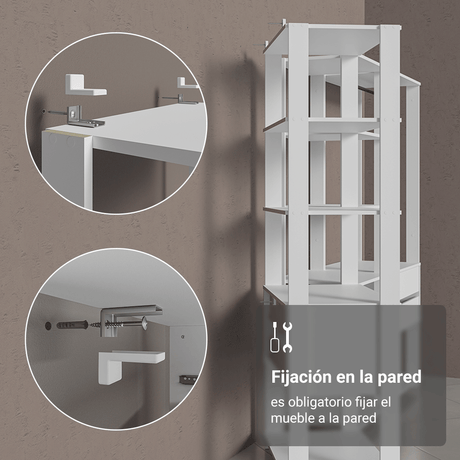 Fijación en la pared

es obligatorio fijar el mueble a la pared